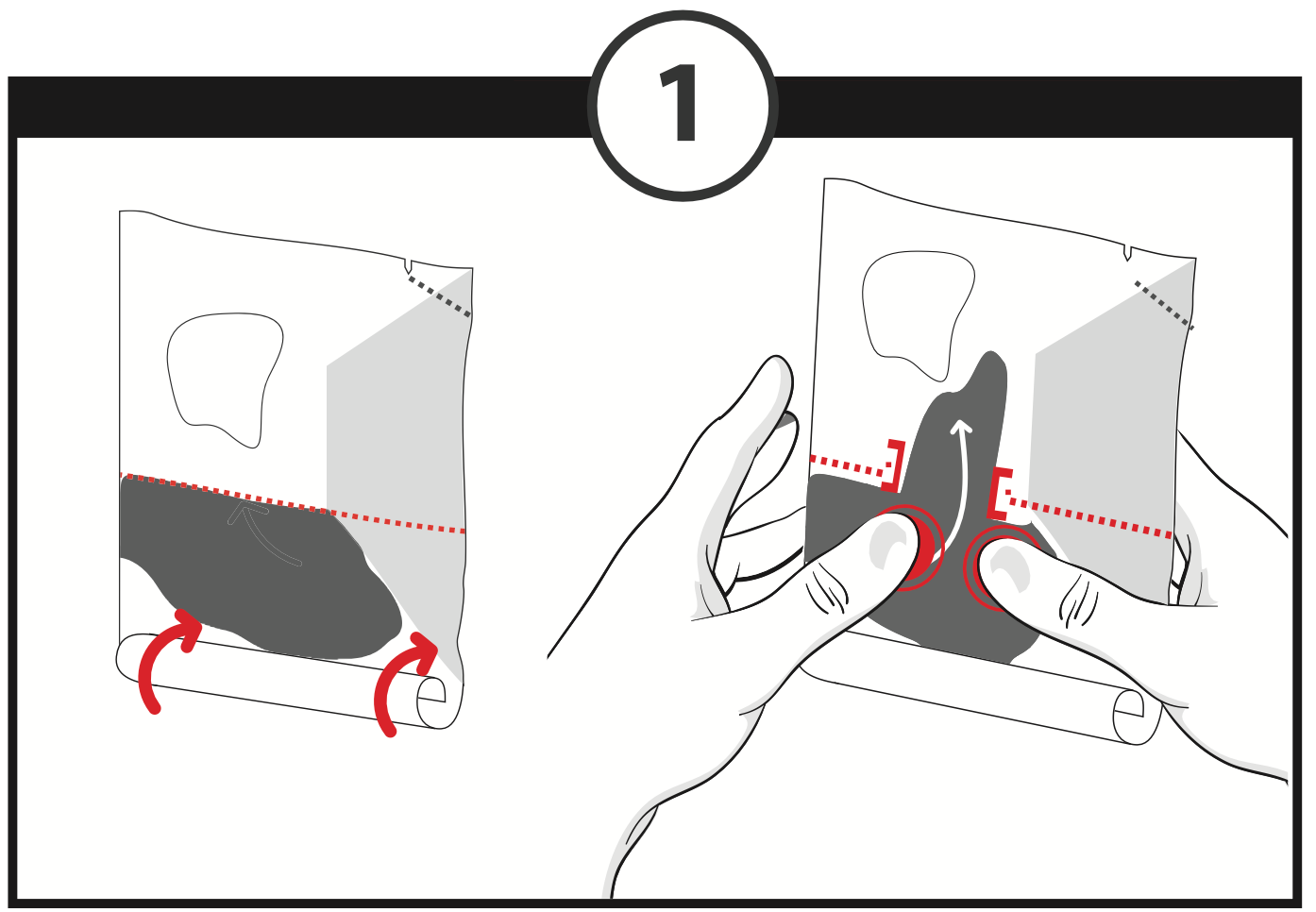 1